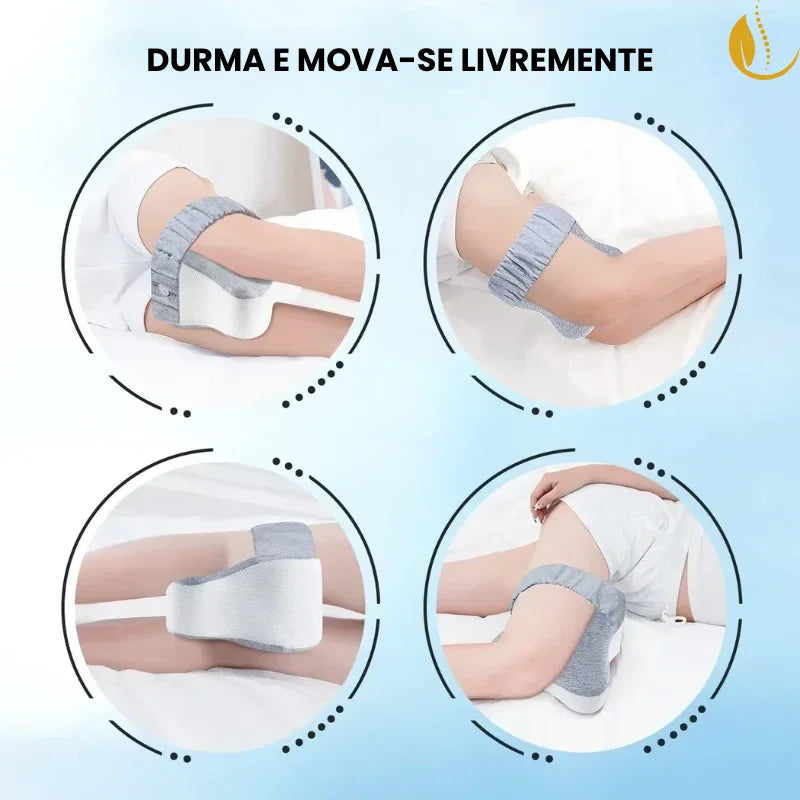 DURMA E MOVA-SE LIVREMENTE